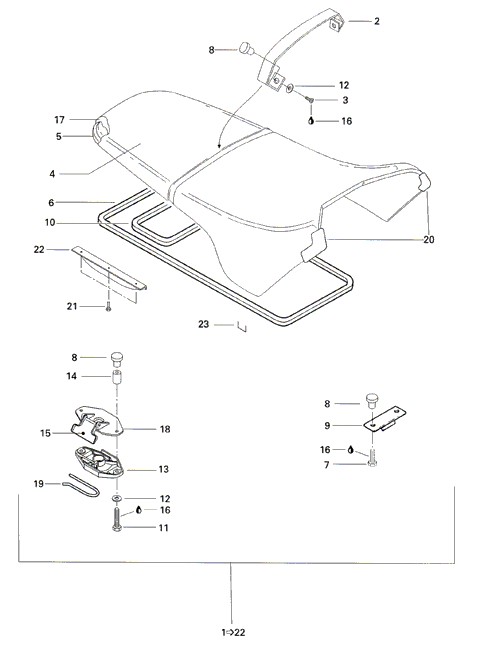 2
8
12
3
16
17
5
4
6
10
20
22
21
23
8
14
15
18
13
19
12
16
11
8
9
16
7
1⇒22