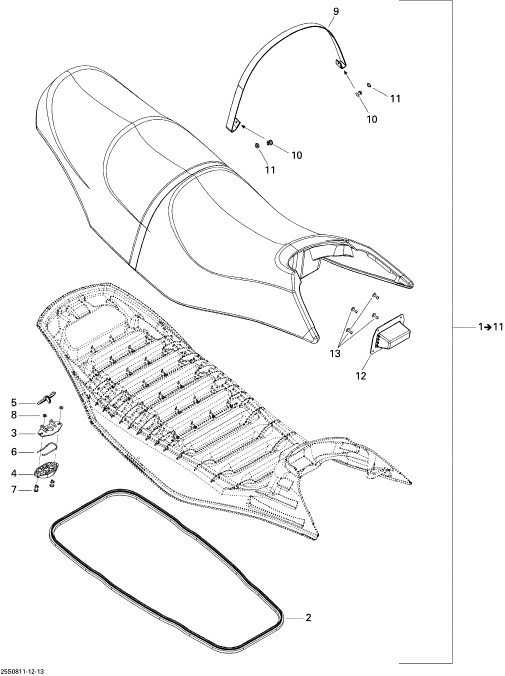 9
11
10
10
11
1→11
13
12
5
8
3
6
4
7
2
25S0811-12-13