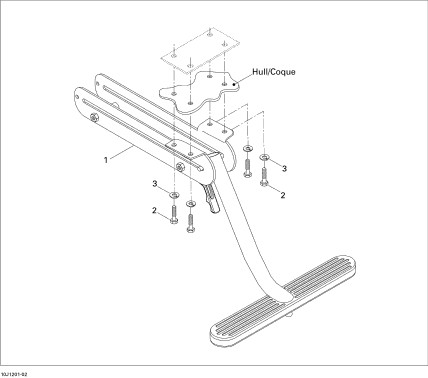 Hull/Coque

1

3

2

3

2

10J1201-02