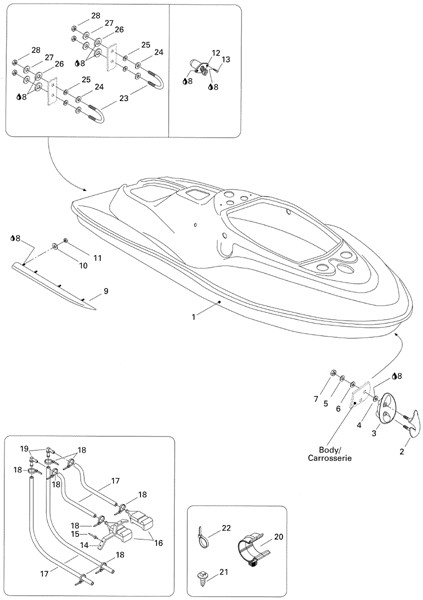 28
27
26
8
25
24
28
27
26
8
25
24
23
12
13
8
8
8
11
10
9
1
8
7
5
6
4
3
2
Body/
Carrosserie
19
18
18
18
17
18
18
15
14
16
18
17
22
20
21