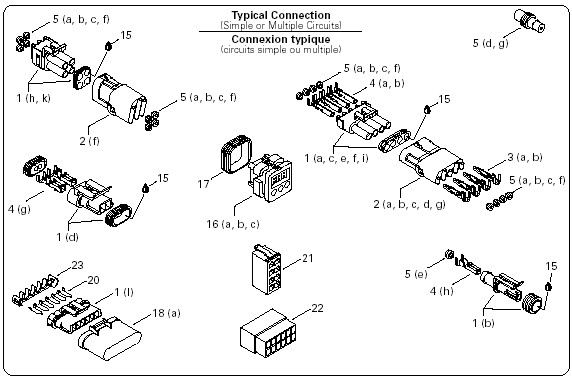 Typical Connection
(Simple or Multiple Circuits)
Connexion typique
(circuits simple ou multiple)

5 (a, b, c, f)
15
1 (h, k)
5 (a, b, c, f)
2 (f)

5 (d, g)

5 (a, b, c, f)
4 (a, b)
15
1 (a, c, e, f, i)
3 (a, b)
5 (a, b, c, f)
2 (a, b, c, d, g)

15
4 (g)
1 (d)

17
16 (a, b, c)

21
22

23
20
1 (l)
18 (a)

5 (e)
4 (h)
15
1 (b)