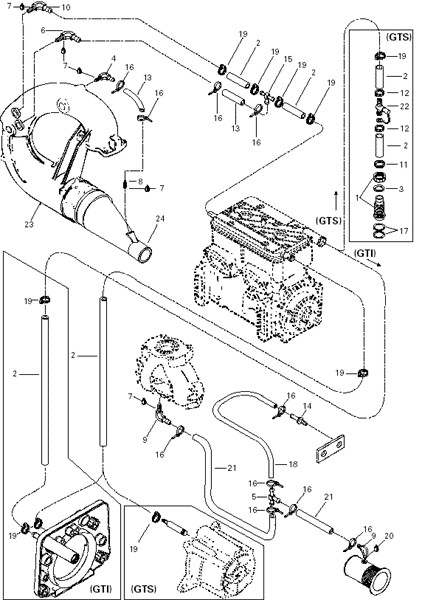 7
10
6
7
4
16
13
16
19
2
19
15
19
2
19
16
13
16
(GTS)
19
2
12
22
12
2
11
3
1
17
(GTS)
(GTI)
8
7
23
24
19
2
2
19
7
9
16
16
14
21
18
16
5
16
16
21
16
9
20
19
19
(GTI)
(GTS)