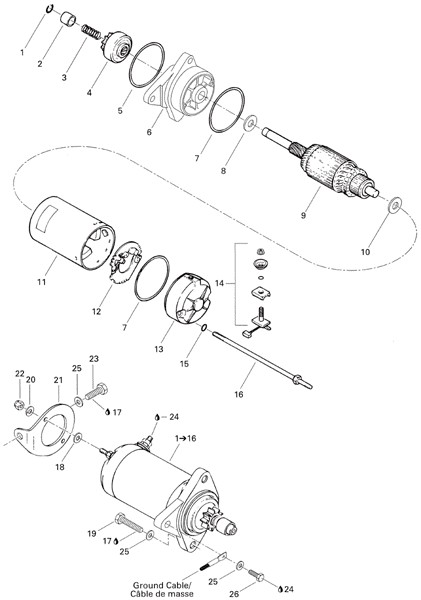 1
2
3
4
5
6
7
8
9
10
11
12
7
13
14
15
16
22
20
21
25
23
17
24
1→16
18
19
17
25
Ground Cable/
Câble de masse
25
26
24