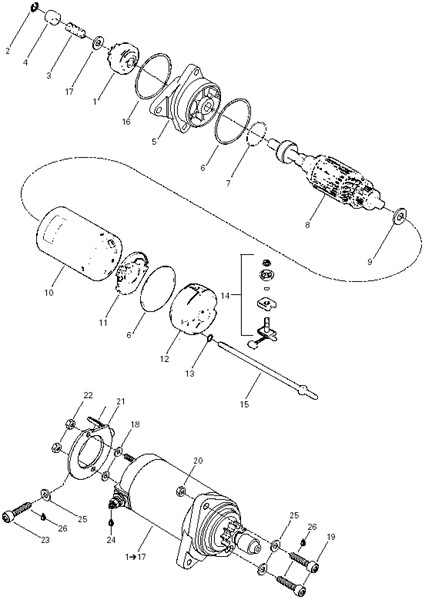 2
4
3
17
1
16
5
6
7
8
9
10
11
6
12
13
14
15
22
21
18
20
25
26
23
24
1→17
25
26
19