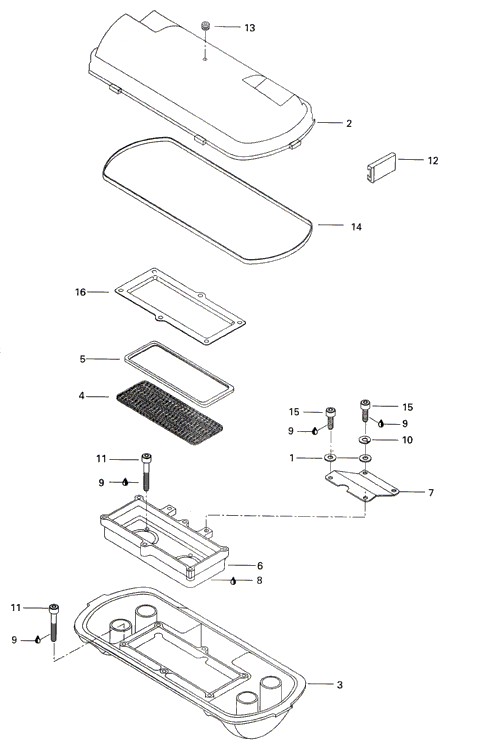 13
2
12
14
16
5
4
15
15
9
9
10
1
11
9
7
6
8
11
9
3