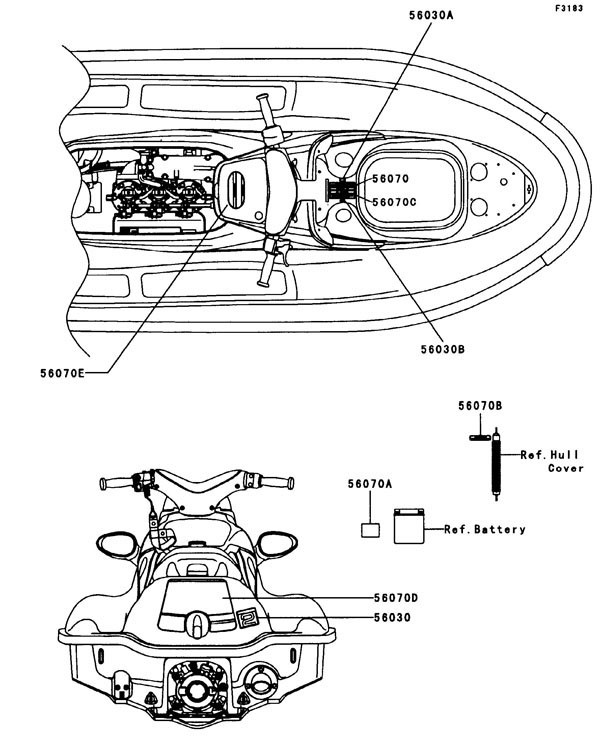 F3183

56030A

56070

56070C

56030B

56070E

56070B

Ref.Hull Cover

56070A

Ref.Battery

56070D

56030