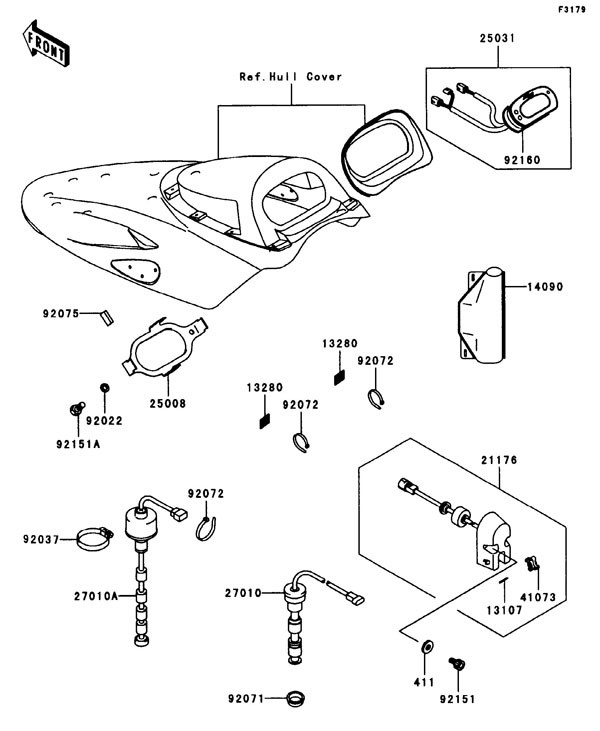 F3179

FRONT

Ref.Hull Cover

25031

92160

14090

92075

25008

92022

92151A

13280

92072

13280

92072

21176

92072

92037

27010A

27010

41073

13107

411

92151

92071