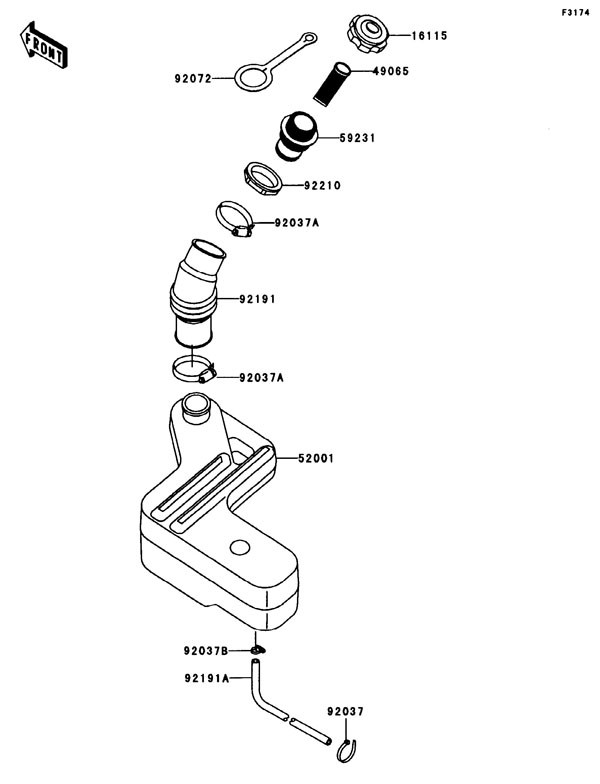 F3174

FRONT

16115
92072
49065
59231
92210
92037A
92191
92037A
52001
92037B
92191A
92037