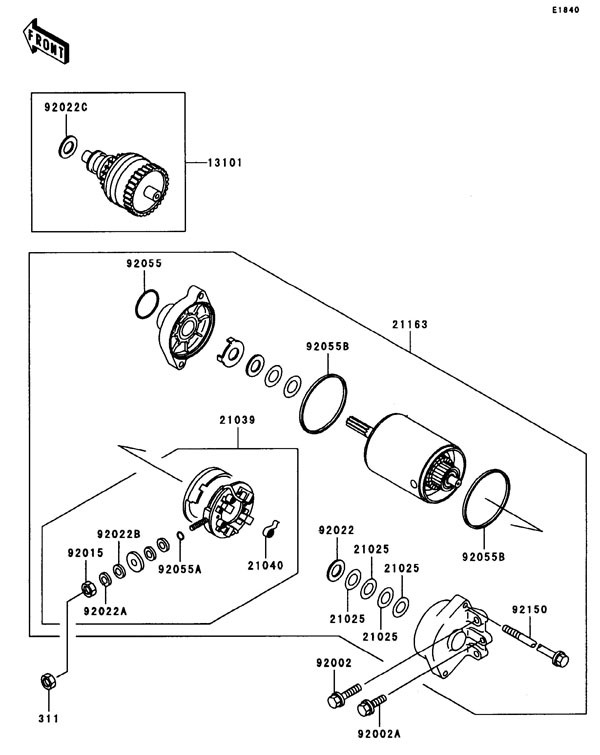 E1840

FRONT

92022C
13101

92055
21163
92055B
21039
92022B
92015
92055A
21040
92022A
92022
21025
21025
21025
21025
92055B
92150
92002
311
92002A