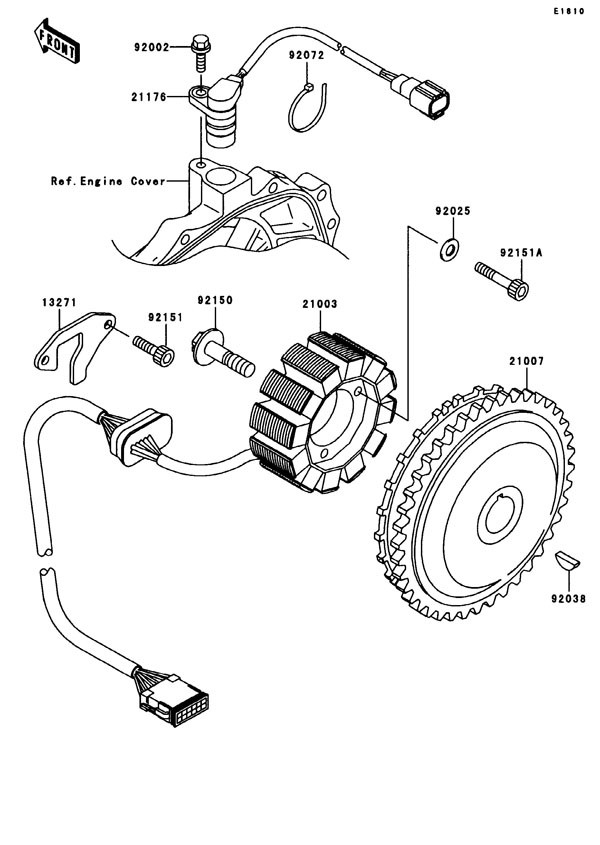 E1810

FRONT

92002

92072

21176

Ref.Engine Cover

92025

92151A

13271

92151

92150

21003

21007

92038