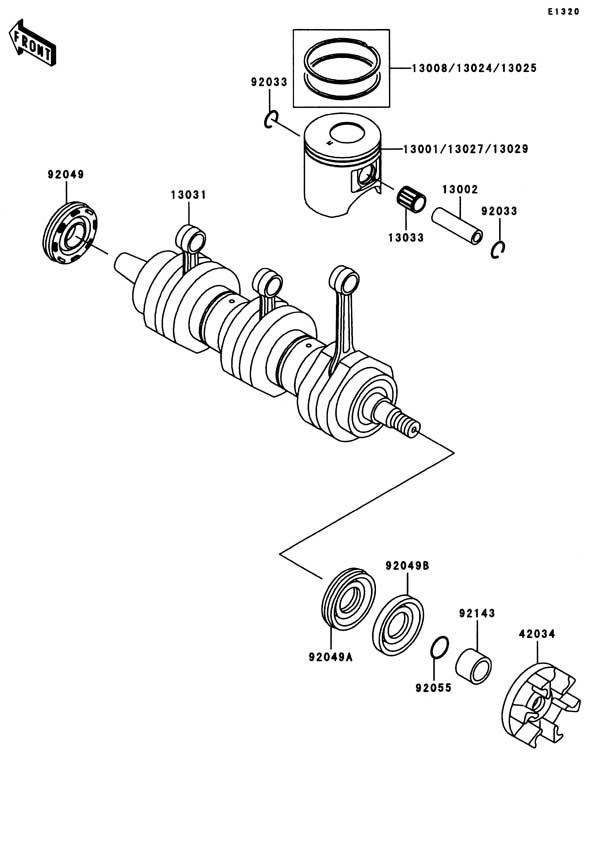 E1320

FRONT

13008/13024/13025

92033

13001/13027/13029

92049

13031

13002

92033

13033

92049B

92143

42034

92049A

92055