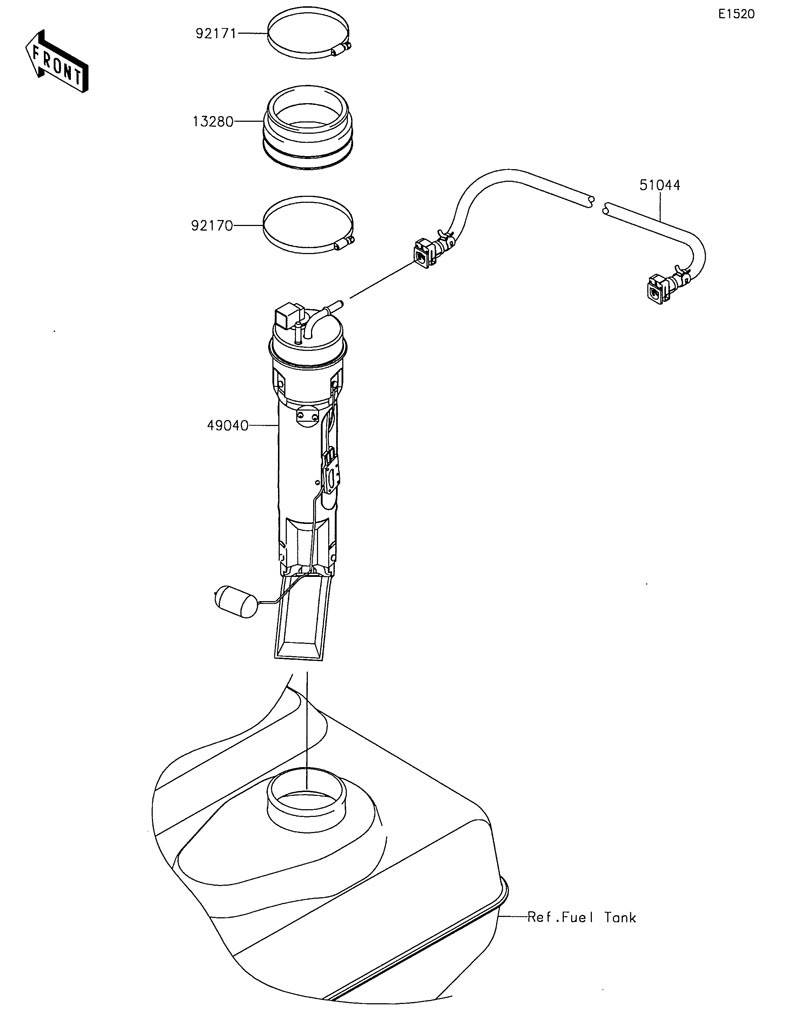 E1520

FRONT

92171

13280

92170

51044

49040

Ref.Fuel Tank