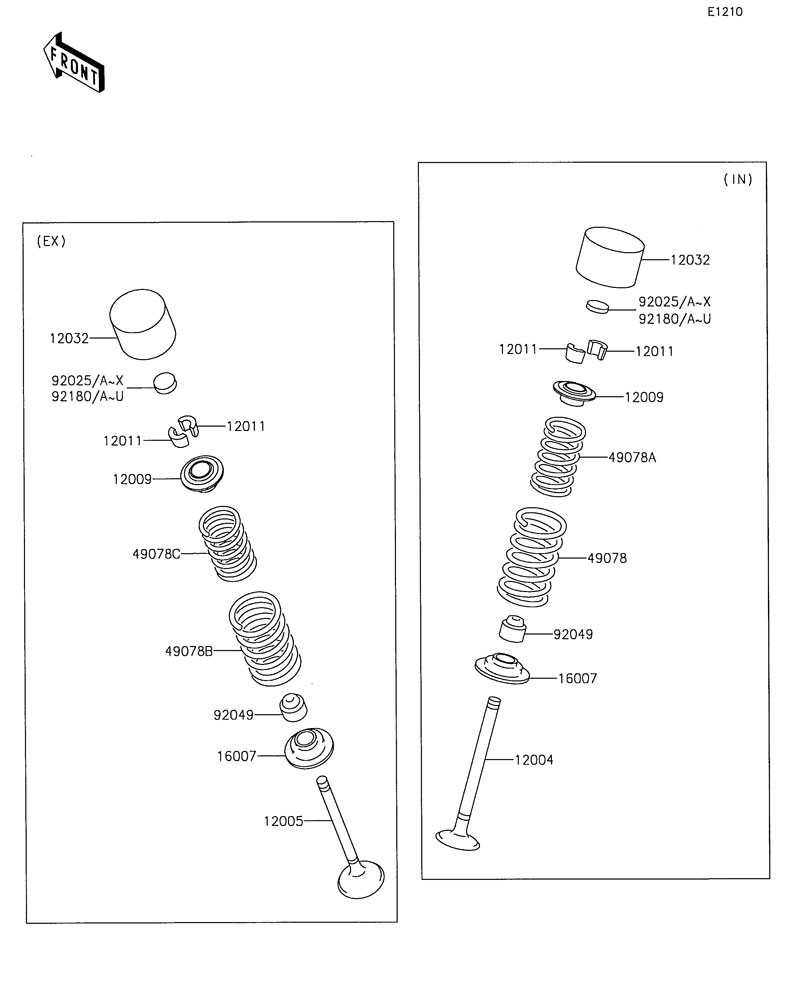 E1210

FRONT

(EX)

12032

92025/A~X
92180/A~U

12011

12011

12009

49078C

49078B

92049

16007

12005

(IN)

12032

92025/A~X
92180/A~U

12011

12011

12009

49078A

49078

92049

16007

12004