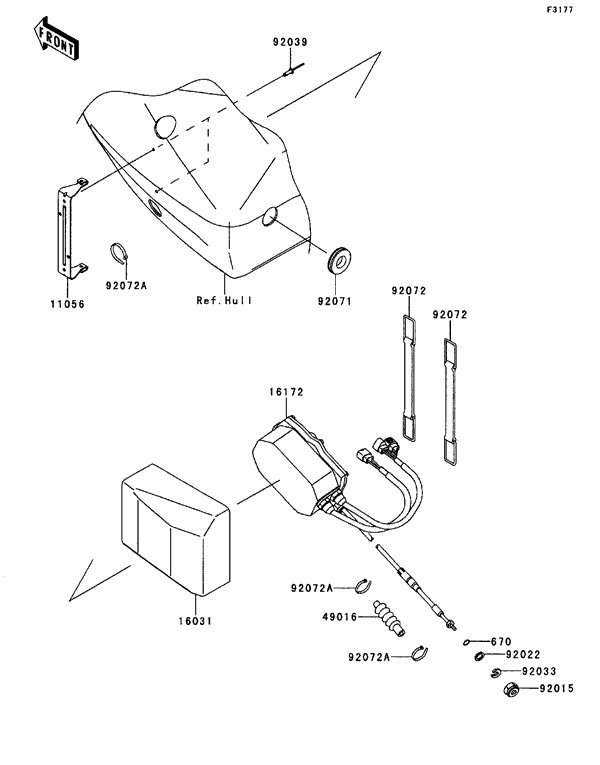 F3177

FRONT

92039

11056

92072A

Ref.Hull

92071

92072

92072

16172

16031

92072A

49016

92072A

670

92022

92033

92015