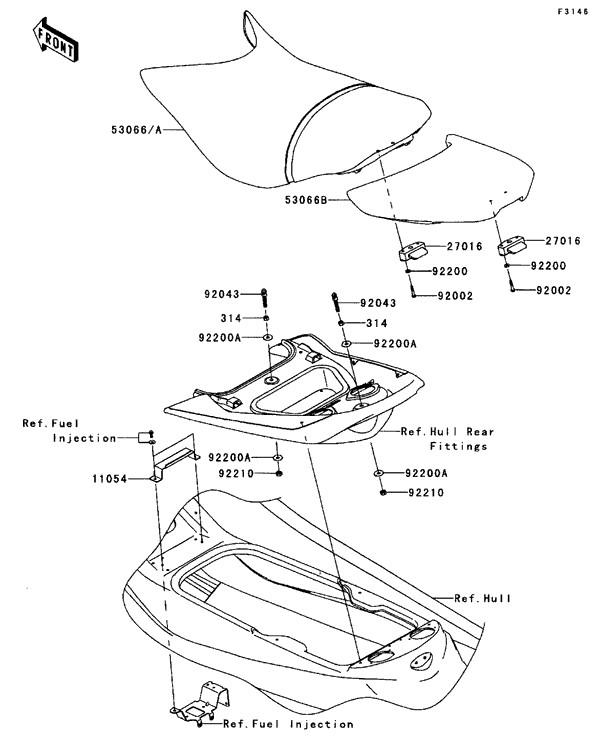 F3146

FRONT

53066/A

53066B

27016

27016

92200

92200

92002

92002

92043

92043

314

314

92200A

92200A

Ref.Fuel Injection

Ref.Hull Rear Fittings

92200A

92210

11054

92200A

92210

Ref.Hull

Ref.Fuel Injection