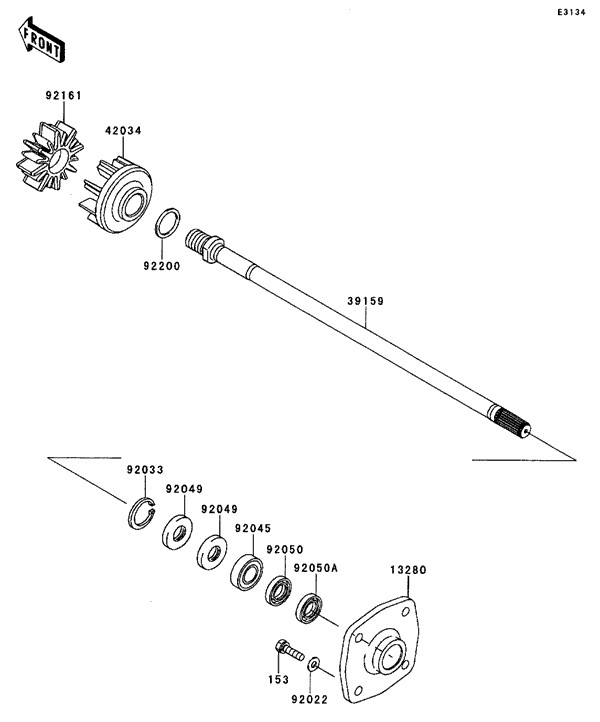 E3134

FRONT

92161

42034

92200

39159

92033

92049

92049

92045

92050

92050A

13280

153

92022