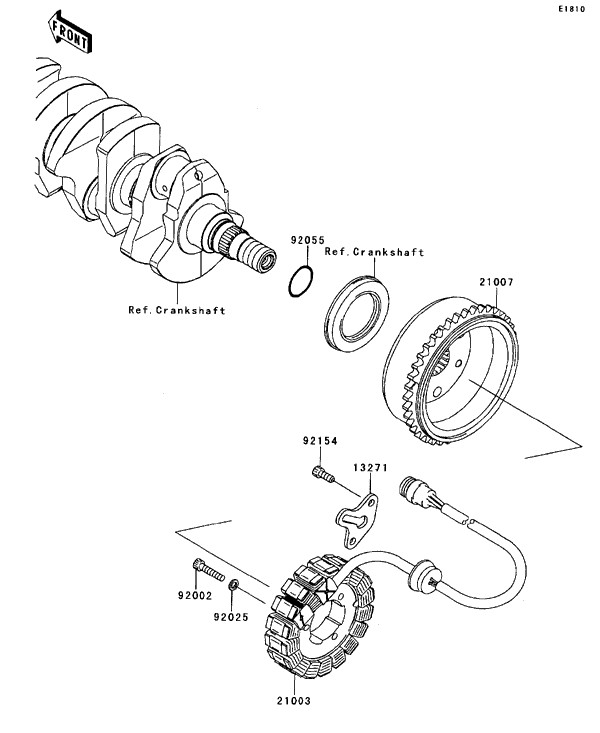 E1810

FRONT

92055
Ref.Crankshaft

21007

Ref.Crankshaft

92154

13271

92002

92025

21003