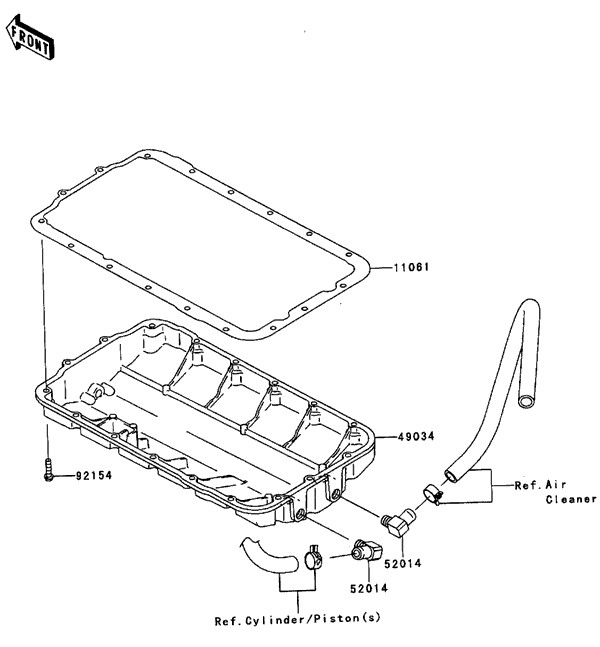 FRONT

11061

49034

92154

Ref.Air Cleaner

52014

52014

Ref.Cylinder/Piston(s)