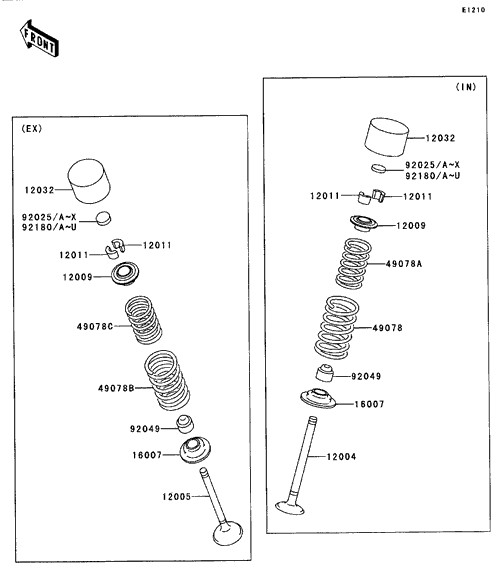 E1210

FRONT

(EX)

12032

92025/A~X
92180/A~U

12011

12011

12009

49078C

49078B

92049

16007

12005

(IN)

12032

92025/A~X
92180/A~U

12011

12011

12009

49078A

49078

92049

16007

12004