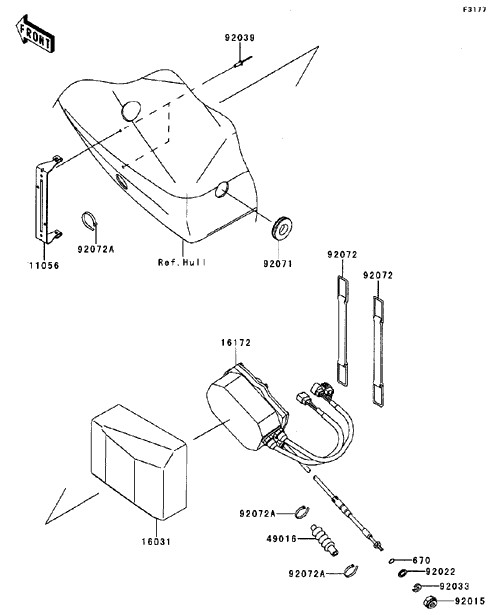 F3177

FRONT

92039

11056

92072A

Ref.Hull

92071

92072

92072

16172

16031

92072A

49016

92072A

670

92022

92033

92015