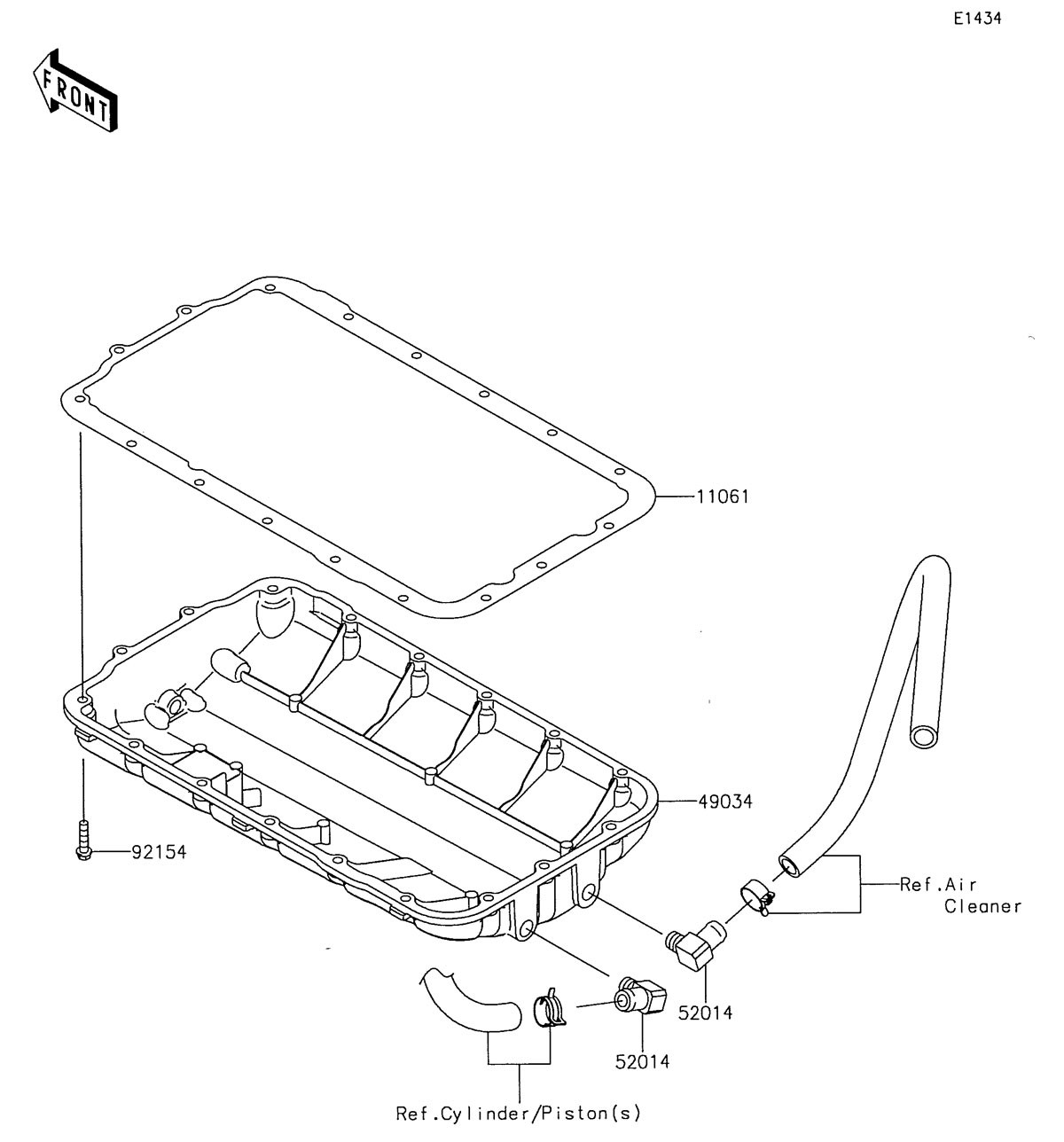 E1434

FRONT

11061

49034

92154

Ref.Air Cleaner

52014

52014

Ref.Cylinder/Piston(s)