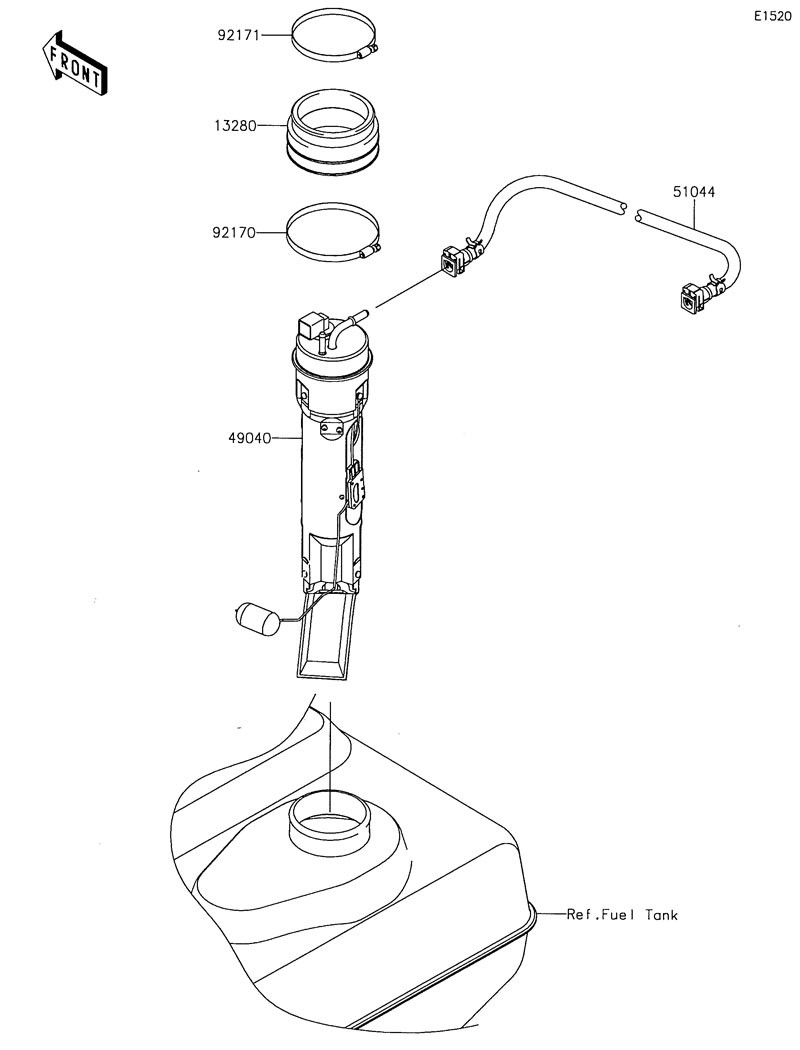 E1520

FRONT

92171

13280

92170

51044

49040

Ref.Fuel Tank