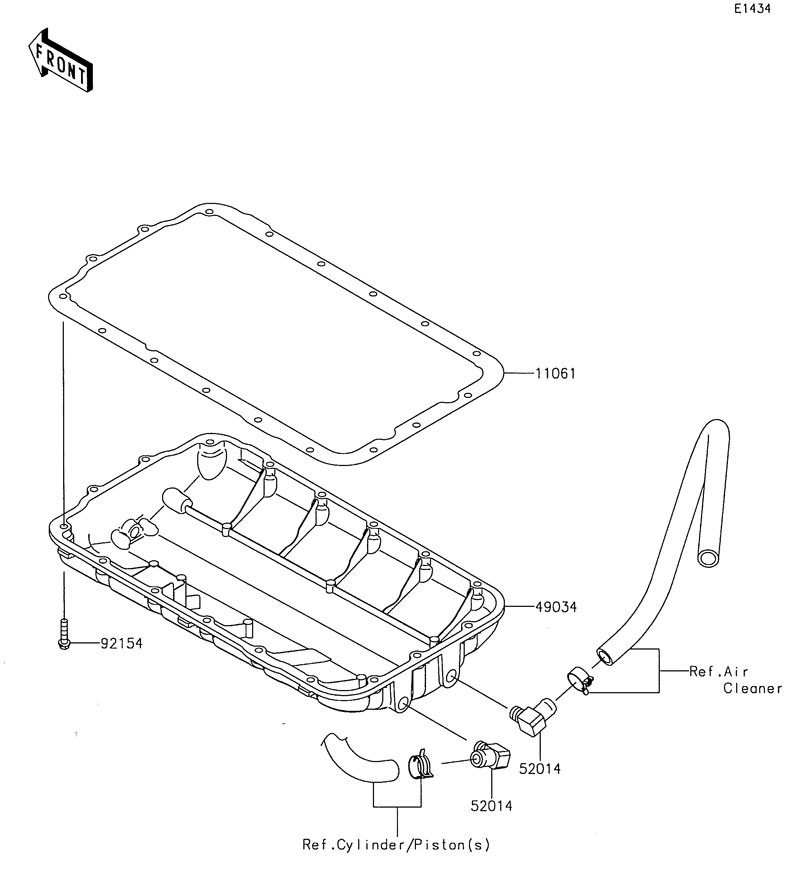 E1434

FRONT

11061

49034

92154

Ref.Air Cleaner

52014

52014

Ref.Cylinder/Piston(s)