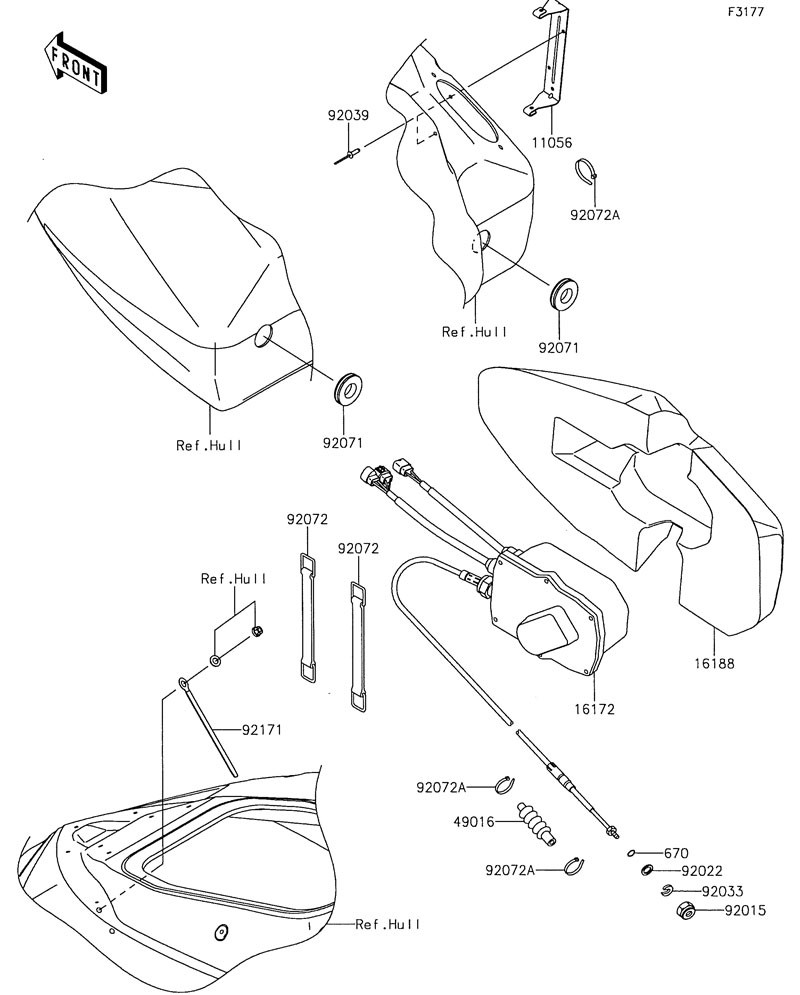 F3177

FRONT

92039

11056

92072A

Ref.Hull

92071

Ref.Hull

92071

92072

92072

Ref.Hull

92171

16188

16172

92072A

49016

92072A

670

92022

92033

92015

Ref.Hull