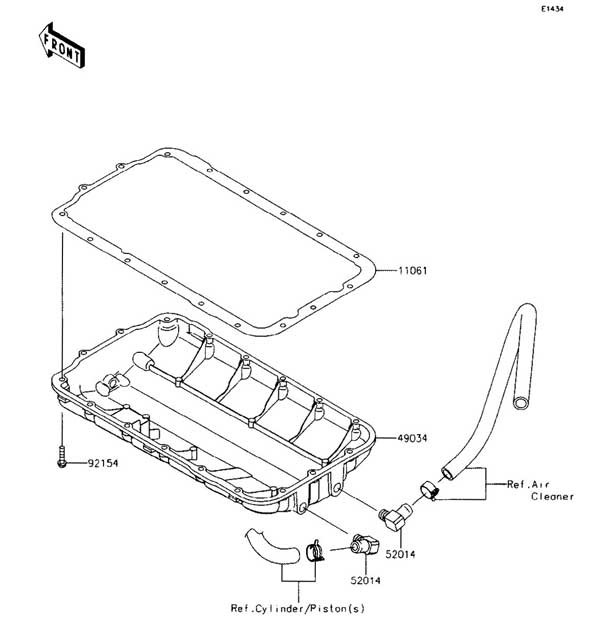 E1434

FRONT

11061

49034

92154

Ref.Air Cleaner

52014

52014

Ref.Cylinder/Piston(s)