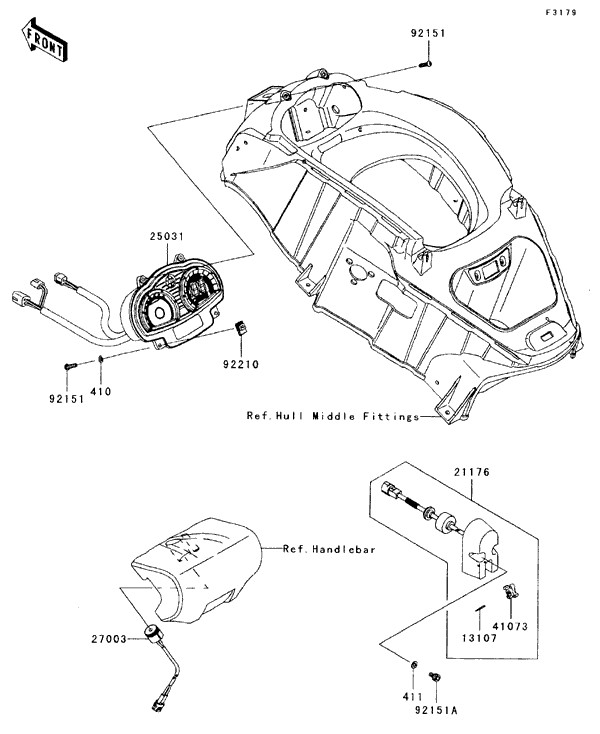 F3179

FRONT

92151

25031

92210

92151

410

Ref.Hull Middle Fittings

21176

Ref.Handlebar

27003

41073

13107

411

92151A