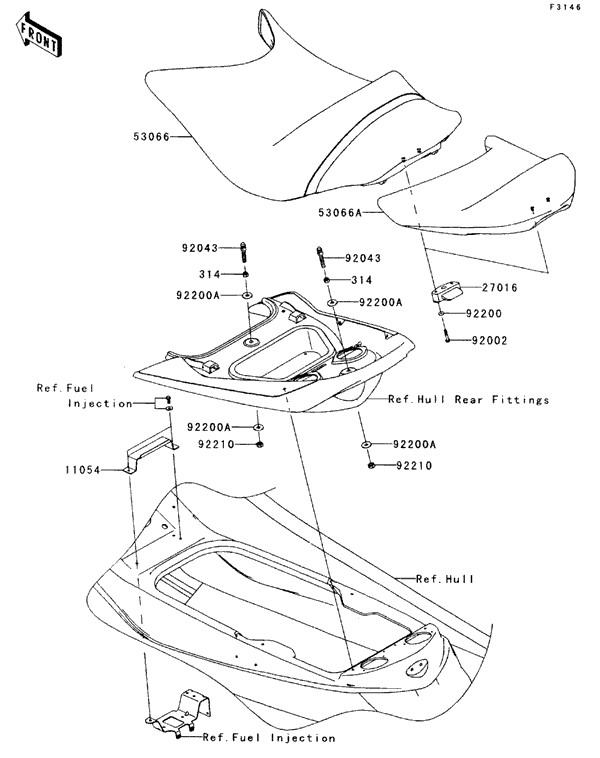 F3146

FRONT

53066

53066A

92043
314
92200A

92043
314
92200A

27016
92200
92002

Ref.Fuel Injection

Ref.Hull Rear Fittings

92200A
92210

92200A
92210

11054

Ref.Hull

Ref.Fuel Injection