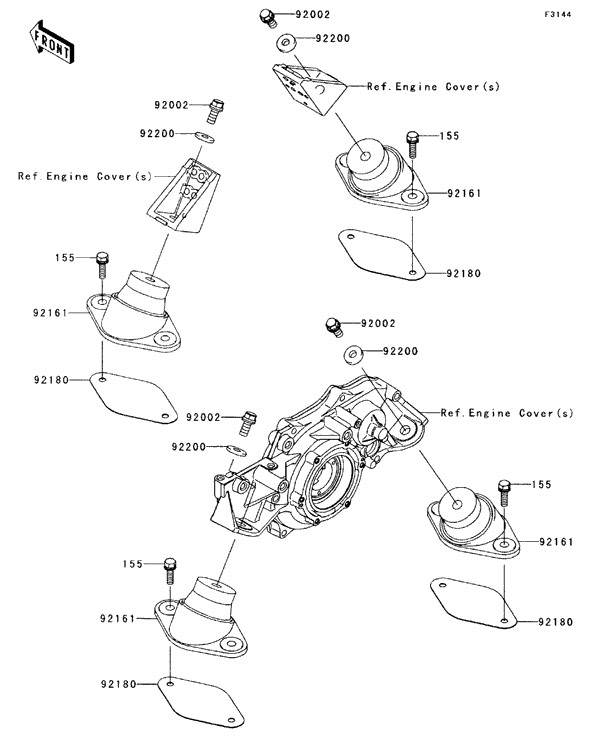 FRONT

F3144

92002
92200
Ref.Engine Cover(s)
155
92161
92180

92002
92200
Ref.Engine Cover(s)
155
92161
92180

92002
92200
Ref.Engine Cover(s)
92002
92200
155
92161
92180

155
92161
92180