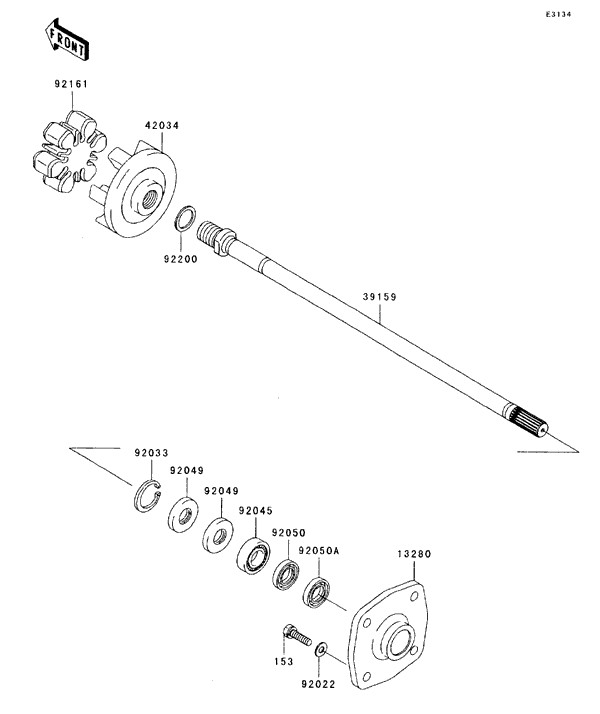 E3134

FRONT

92161

42034

92200

39159

92033

92049

92049

92045

92050

92050A

13280

153

92022