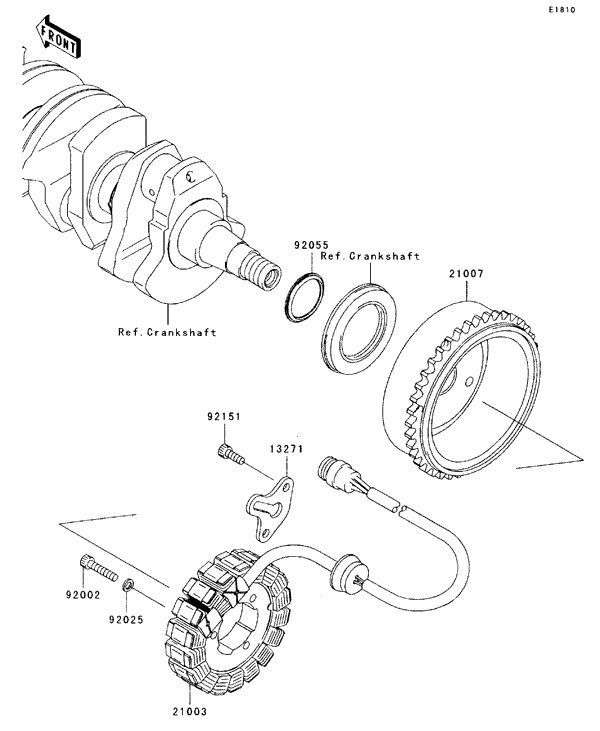 E1810

FRONT

92055
Ref.Crankshaft

21007

Ref.Crankshaft

92151

13271

92002

92025

21003