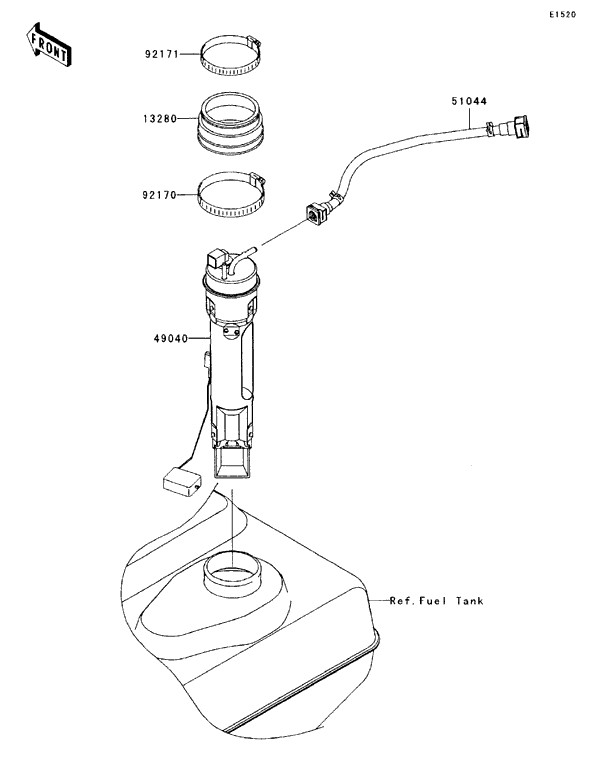 E1520

FRONT

92171

13280

51044

92170

49040

Ref.Fuel Tank