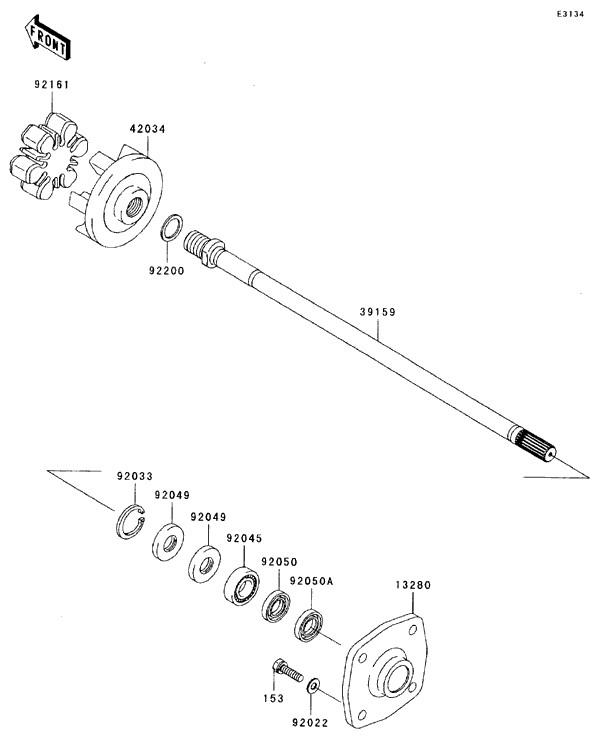 E3134

FRONT

92161

42034

92200

39159

92033

92049

92049

92045

92050

92050A

13280

153

92022