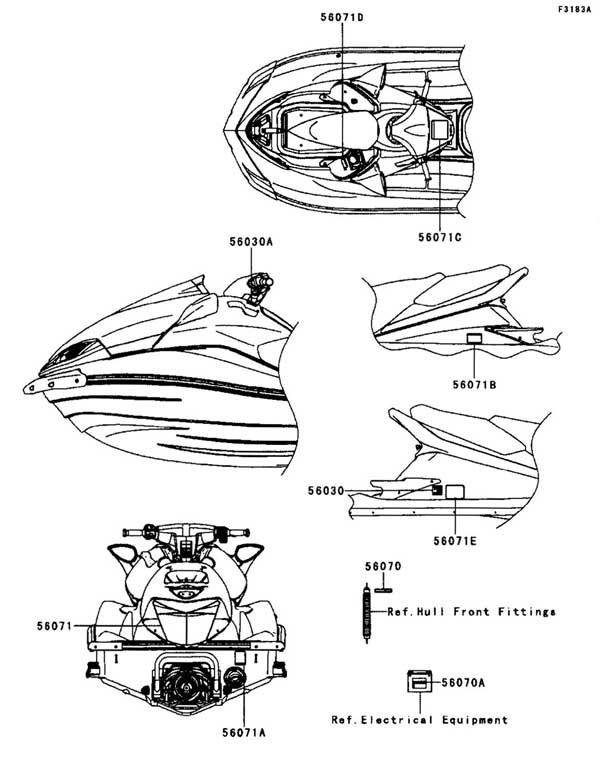 F3183A

56071D

56071C

56030A

56071B

56030

56071E

56070

Ref.Hull Front Fittings

56071

56070A

Ref.Electrical Equipment

56071A