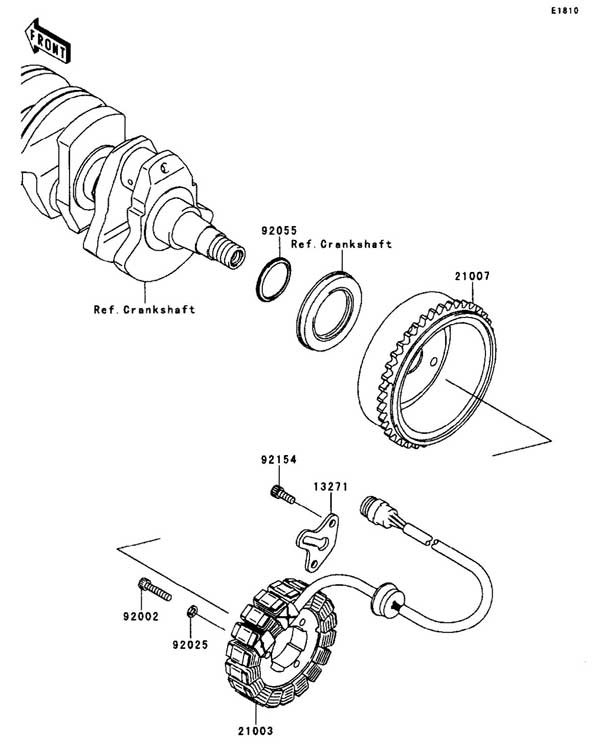 E1810

FRONT

92055

Ref.Crankshaft

21007

Ref.Crankshaft

92154

13271

92002

92025

21003