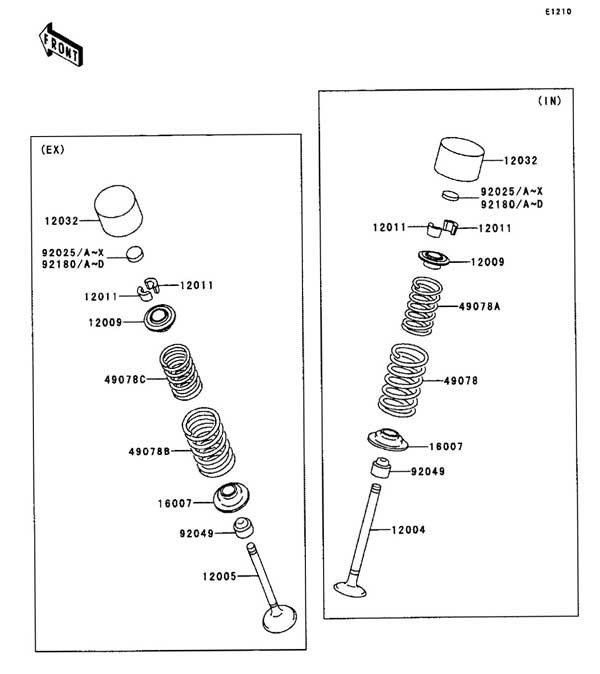 E1210

FRONT

(EX)

12032

92025/A~X
92180/A~D

12011

12011

12009

49078C

49078B

16007

92049

12005

(IN)

12032

92025/A~X
92180/A~D

12011

12011

12009

49078A

49078

16007

92049

12004