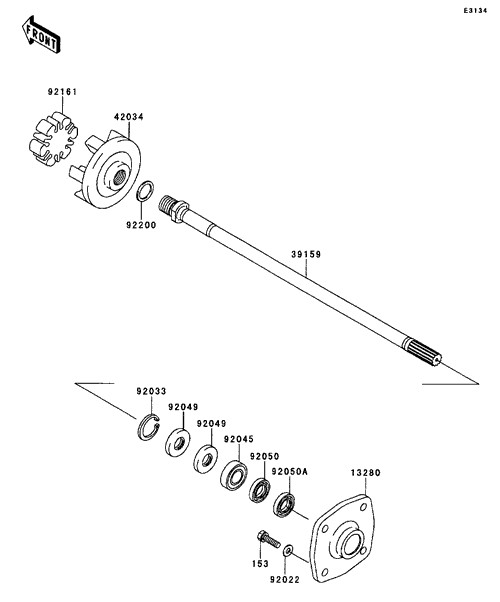 E3134

FRONT

92161

42034

92200

39159

92033

92049

92049

92045

92050

92050A

13280

153

92022