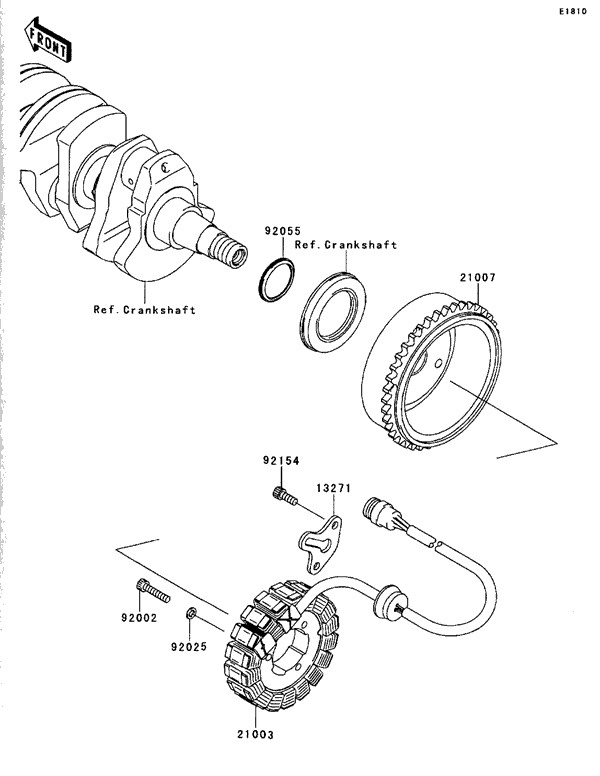 E1810

FRONT

92055
Ref.Crankshaft

Ref.Crankshaft

21007

92154

13271

92002

92025

21003