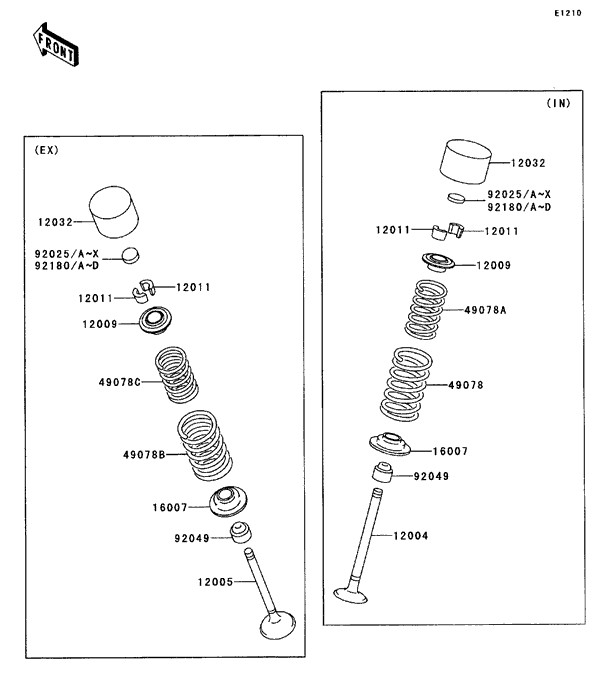 E1210

FRONT

(EX)

12032

92025/A~X
92180/A~D

12011

12011

12009

49078C

49078B

16007

92049

12005

(IN)

12032

92025/A~X
92180/A~D

12011

12011

12009

49078A

49078

16007

92049

12004