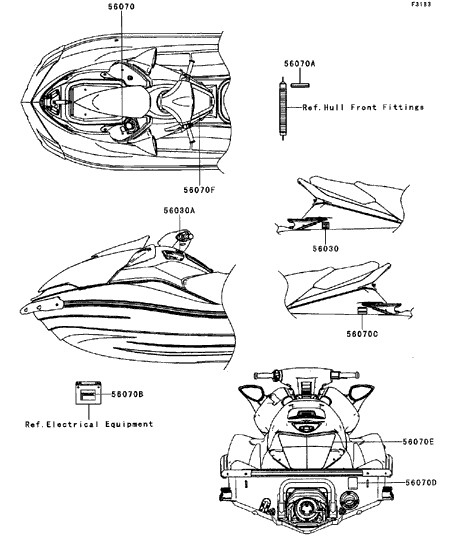 F3183

56070

56070A

Ref.Hull Front Fittings

56070F

56030A

56030

56070C

56070B

Ref.Electrical Equipment

56070E

56070D