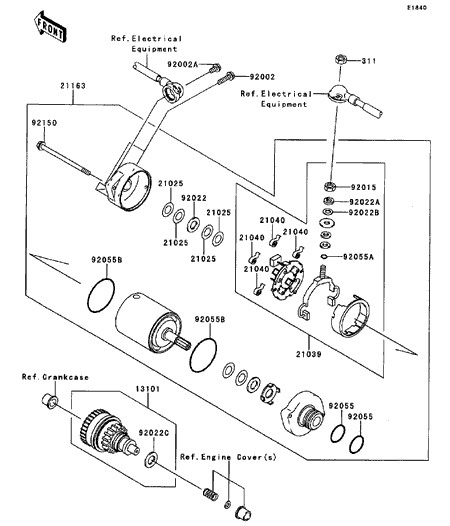 E1840

FRONT

Ref.Electrical Equipment

92002A

92002

311

Ref.Electrical Equipment

21163

92150

21025

92022

21025

21025

21025

92015

92022A

92022B

21040

21040

21040

21040

92055A

92055B

92055B

21039

Ref.Crankcase

13101

92022C

92055

92055

Ref.Engine Cover(s)