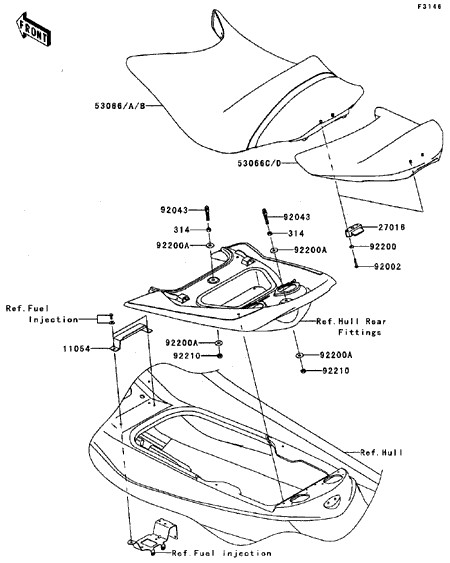 F3146

FRONT

53066/A/B

53066C/D

92043
314
92200A

92043
314
92200A

27016
92200
92002

Ref.Fuel Injection

11054

92200A
92210

Ref.Hull Rear Fittings

92200A
92210

Ref.Hull

Ref.Fuel Injection