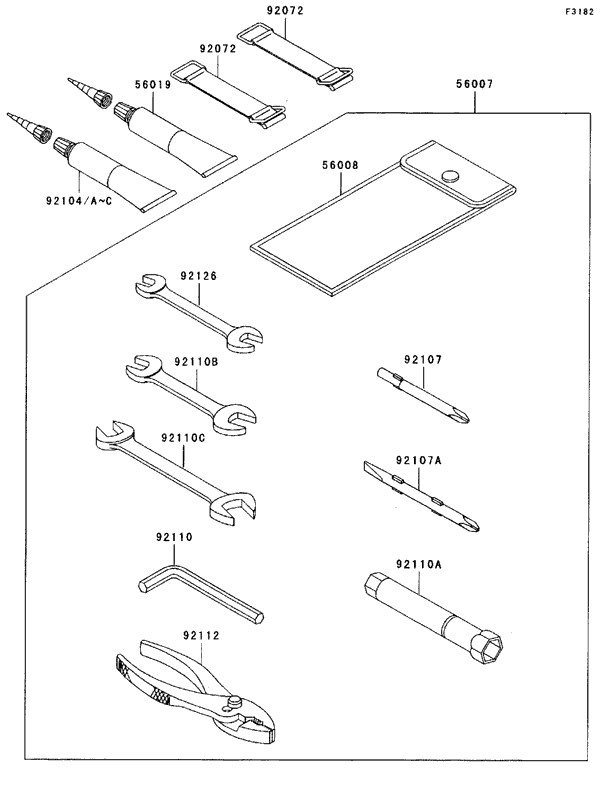 F3182

92072

92072

56019

56007

92104/A~C

56008

92126

92110B

92107

92110C

92107A

92110

92110A

92112