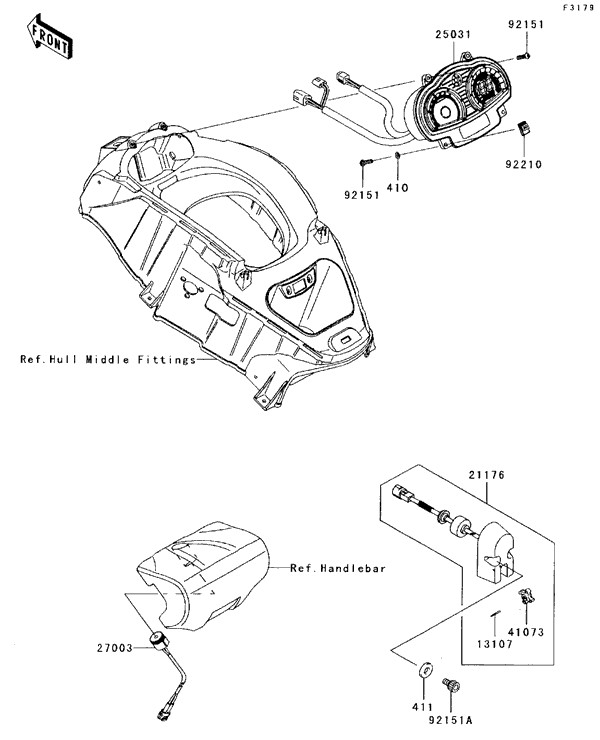 F3179

FRONT

25031

92151

92210

92151

410

Ref.Hull Middle Fittings

21176

Ref.Handlebar

41073

13107

27003

411

92151A