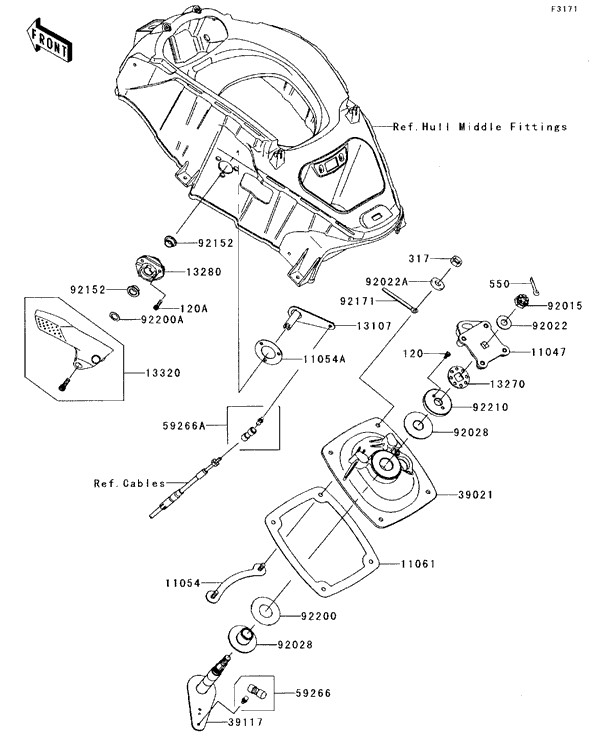 F3171

FRONT

Ref.Hull Middle Fittings

92152

13280

92152

120A

92200A

13320

13107

11054A

59266A

Ref.Cables

317

92022A

92171

550

92015

92022

11047

120

13270

92210

92028

39021

11061

11054

92200

92028

59266

39117