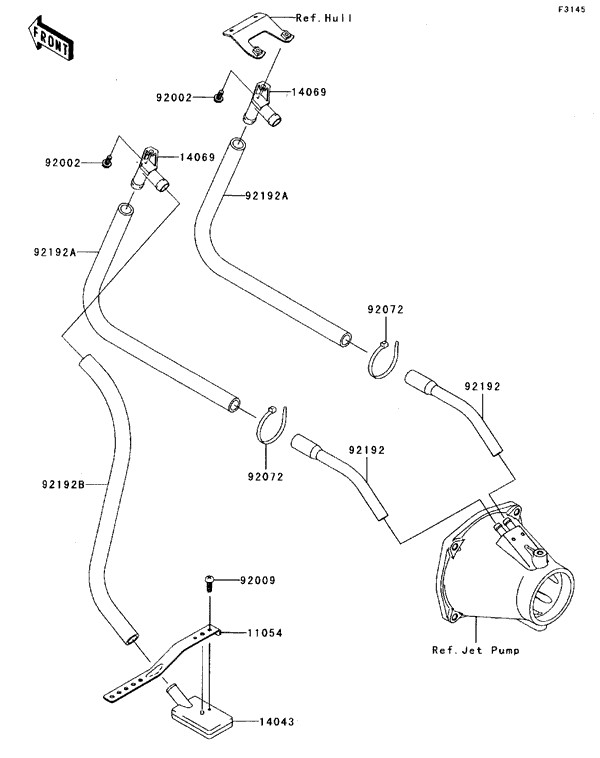 F3145

FRONT

Ref.Hull

92002

14069

92002

14069

92192A

92192A

92072

92192

92192

92072

92192B

92009

11054

Ref.Jet Pump

14043