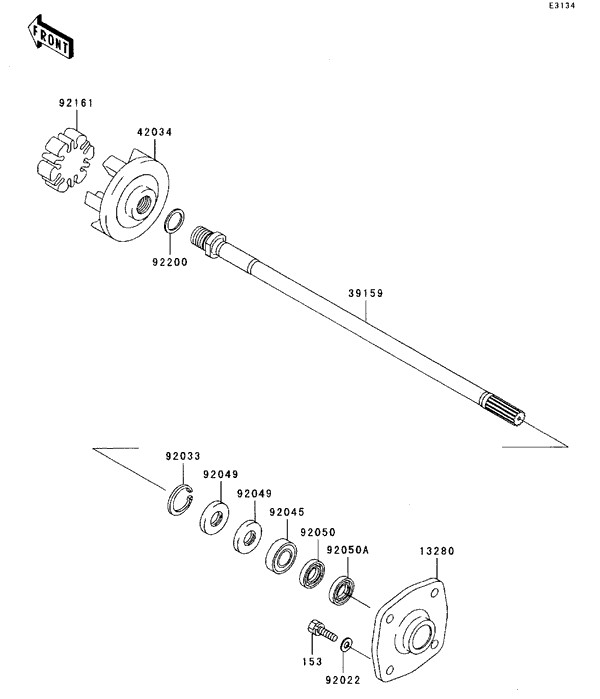 E3134

FRONT

92161

42034

92200

39159

92033

92049

92049

92045

92050

92050A

13280

153

92022